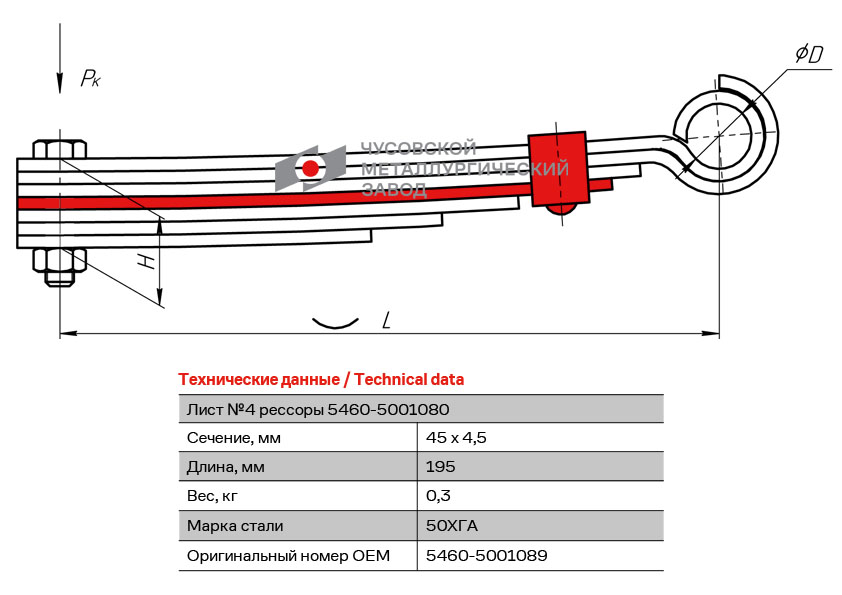 $P_к$

$\phi D$

ЧУСОВСКОЙ МЕТАЛЛУРГИЧЕСКИЙ ЗАВОД

H

L

Технические данные / Technical data

| Лист №4 рессоры 5460-5001080 | |
|---|---|
| Сечение, мм | 45 x 4,5 |
| Длина, мм | 195 |
| Вес, кг | 0,3 |
| Марка стали | 50ХГА |
| Оригинальный номер OEM | 5460-5001089 |